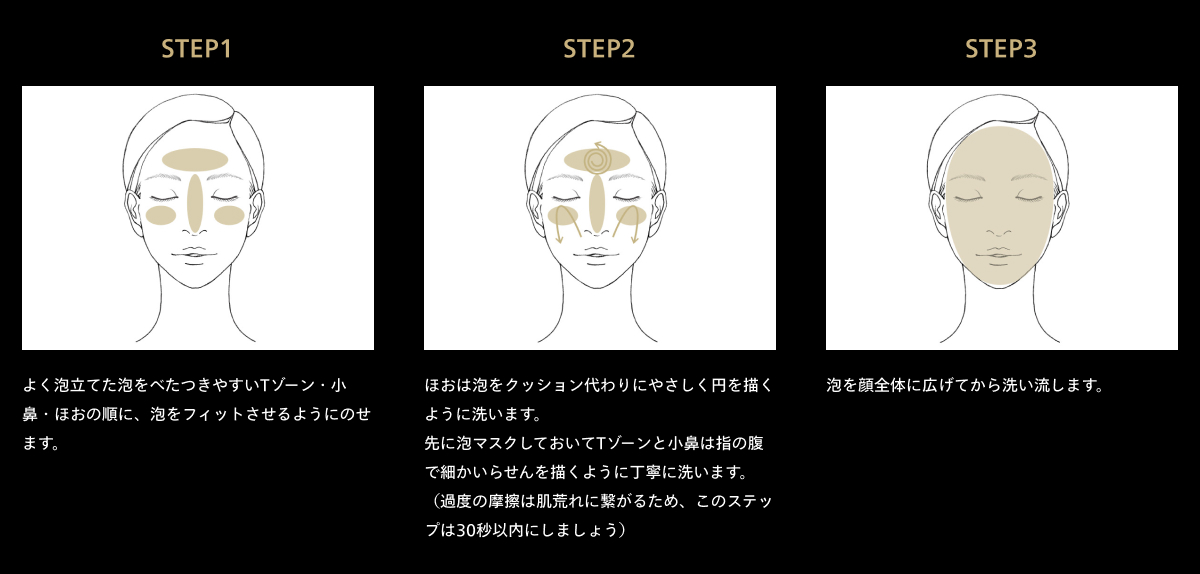 STEP1

よく泡立てた泡をべたつきやすいTゾーン・小鼻・ほおの順に、泡をフィットさせるようにのせます。

STEP2

ほおは泡をクッション代わりにやさしく円を描くように洗います。
先に泡マスクしておいてTゾーンと小鼻は指の腹で細かいらせんを描くように丁寧に洗います。
（過度の摩擦は肌荒れに繋がるため、このステップは30秒以内にしましょう）

STEP3

泡を顔全体に広げてから洗い流します。