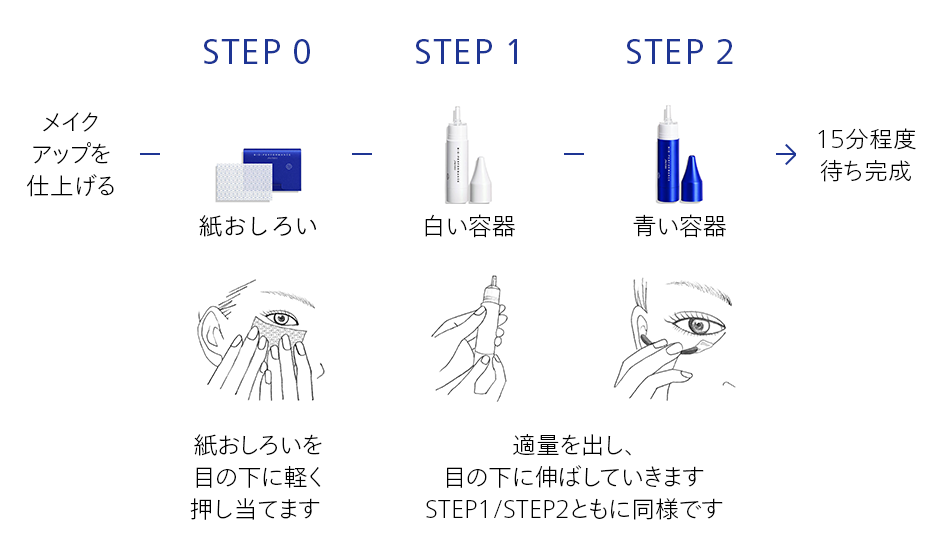 STEP 0 STEP 1 STEP 2

メイクアップを仕上げる

紙おしろい

白い容器

青い容器

15分程度待ち完成

紙おしろいを目の下に軽く押し当てます

適量を出し、目の下に伸ばしていきます STEP1/STEP2ともに同様です